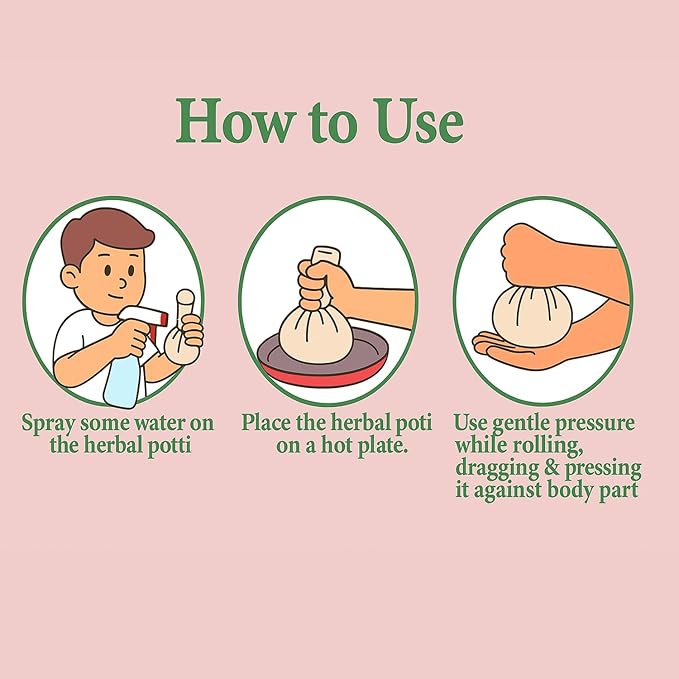 How to Use

Spray some water on the herbal potti

Place the herbal poti on a hot plate.

Use gentle pressure while rolling, dragging & pressing it against body part